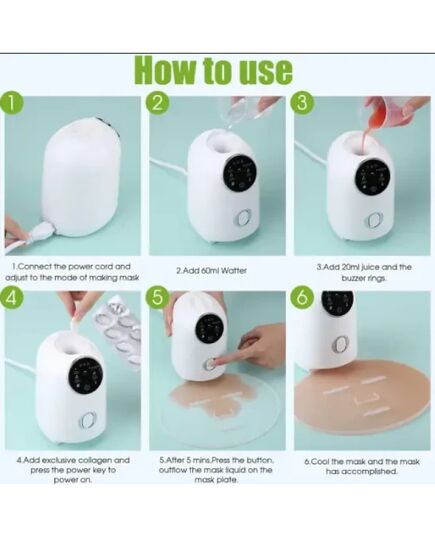 How to use

1

1.Connect the power cord and adjust to the mode of making mask

2

2.Add 60ml Watter

3

3.Add 20ml juice and the buzzer rings.

4

4.Add exclusive collagen and press the power key to power on.

5

5.After 5 mins,Press the button, outflow the mask liquid on the mask plate.

6

6.Cool the mask and the mask has accomplished.